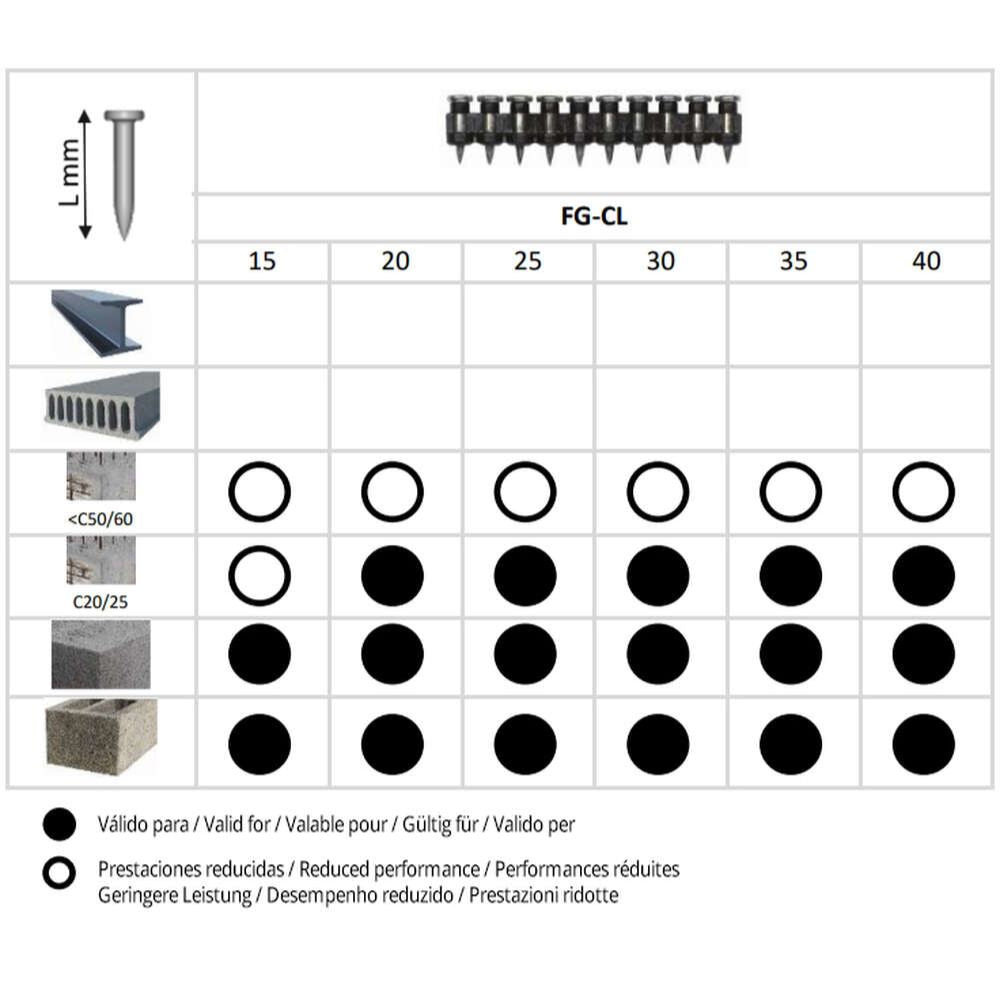 | L mm | FG-CL | | | | | |
|---|---|---|---|---|---|---|
| | 15 | 20 | 25 | 30 | 35 | 40 |
| | | | | | | |
| | | | | | | |
| <C50/60 | ○ | ○ | ○ | ○ | ○ | ○ |
| C20/25 | ○ | ● | ● | ● | ● | ● |
| | ● | ● | ● | ● | ● | ● |
| | ● | ● | ● | ● | ● | ● |

● Válido para / Valid for / Valable pour / Gültig für / Valido per

○ Prestaciones reducidas / Reduced performance / Performances réduites Geringere Leistung / Desempenho reduzido / Prestazioni ridotte