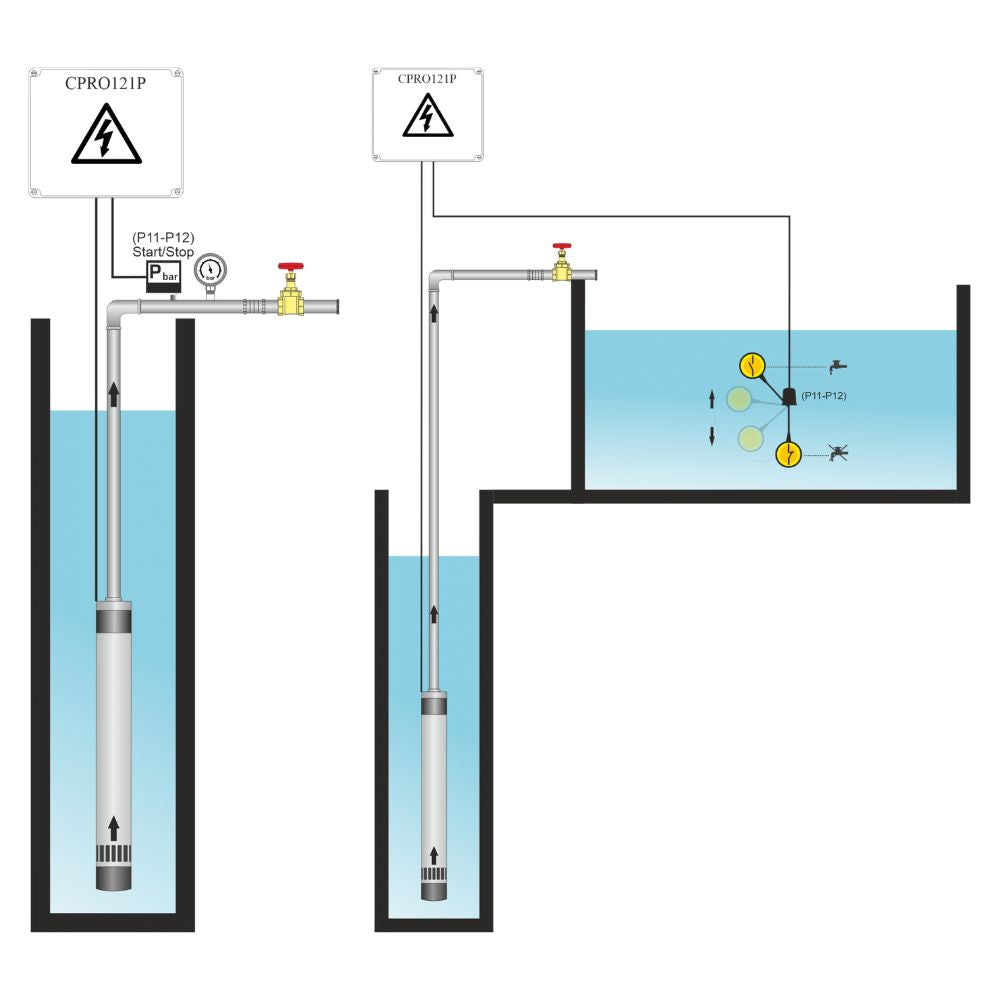 CPRO121P

(P11-P12)
Start/Stop

P bar

bar

CPRO121P

(P11-P12)